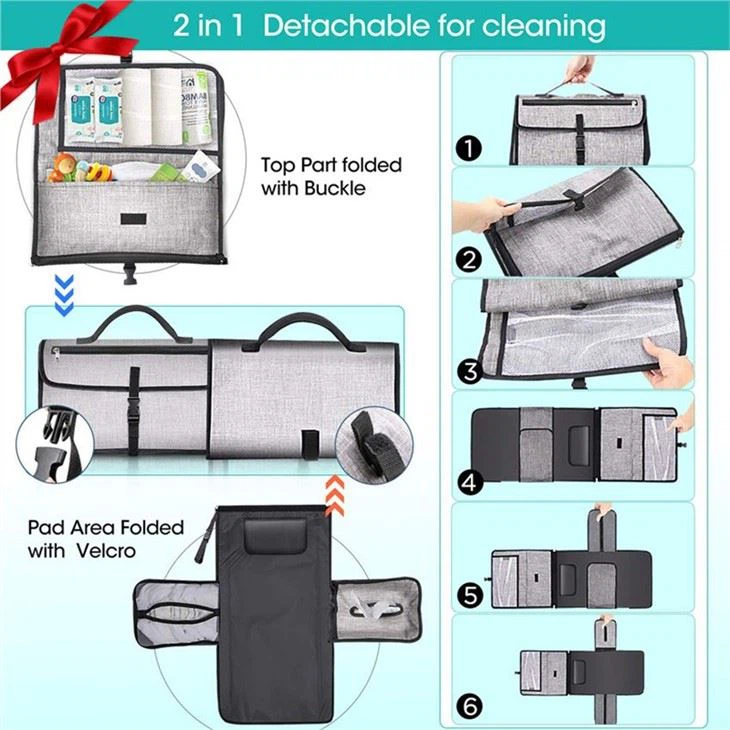 2 in 1 Detachable for cleaning

Top Part folded with Buckle

Pad Area Folded with Velcro

1

2

3

4

5

6